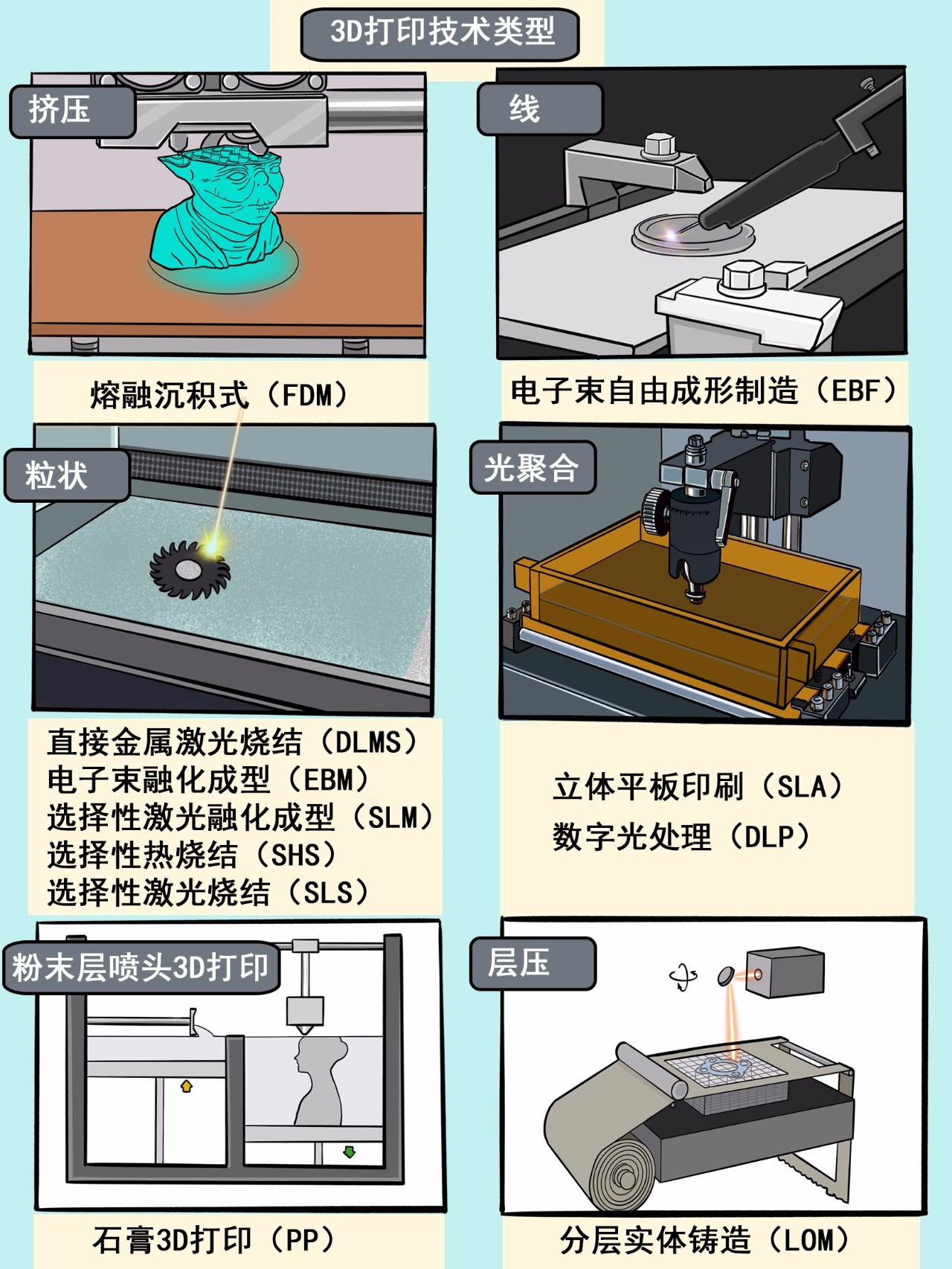 3D打印技术类型

挤压

熔融沉积式（FDM）

线

电子束自由成形制造（EBF）

粒状

直接金属激光烧结（DLMS）
电子束融化成型（EBM）
选择性激光融化成型（SLM）
选择性热烧结（SHS）
选择性激光烧结（SLS）

光聚合

立体平板印刷（SLA）
数字光处理（DLP）

粉末层喷头3D打印

石膏3D打印（PP）

层压

分层实体铸造（LOM）